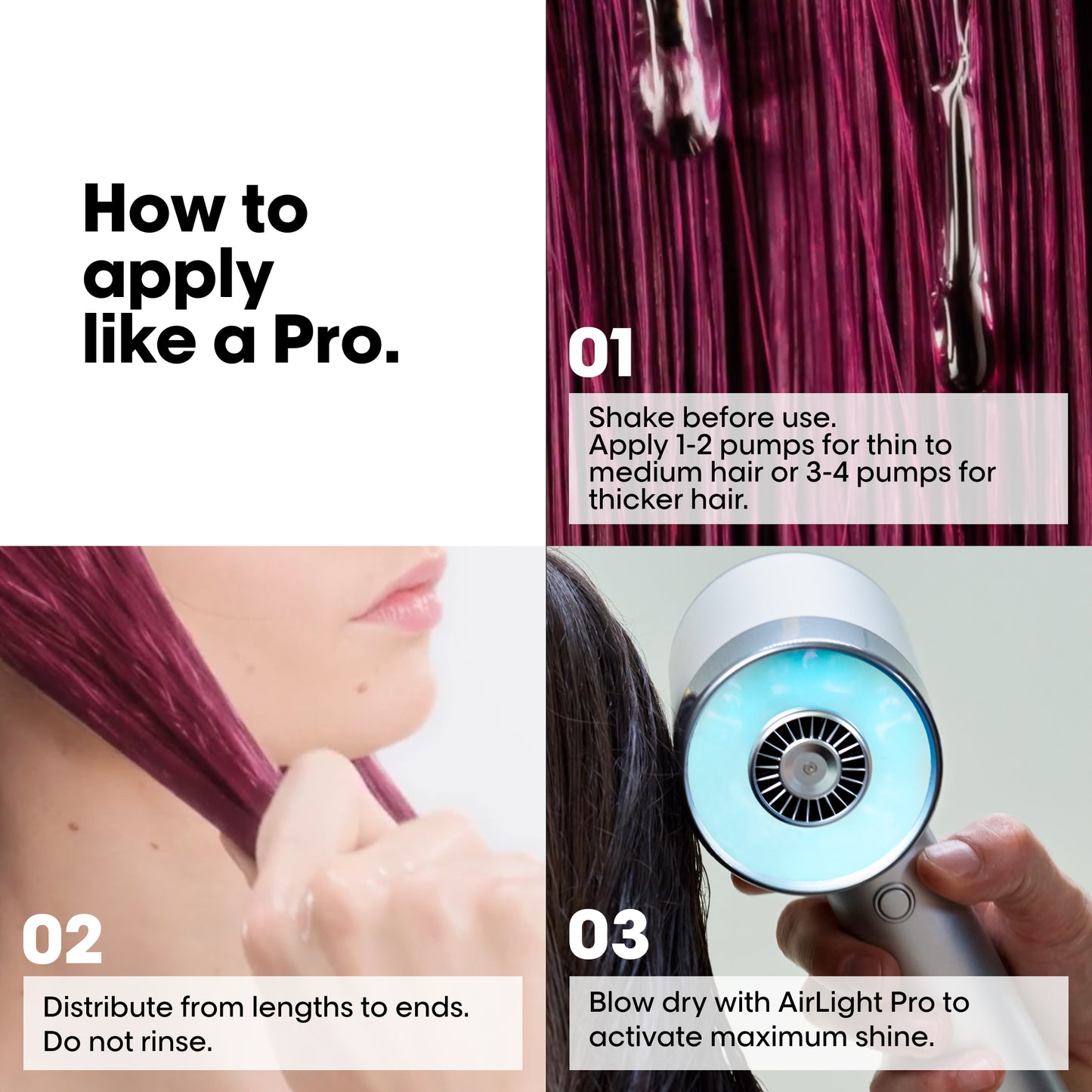 How to apply like a Pro.

01

Shake before use.
Apply 1-2 pumps for thin to medium hair or 3-4 pumps for thicker hair.

02

Distribute from lengths to ends.
Do not rinse.

03

Blow dry with AirLight Pro to activate maximum shine.